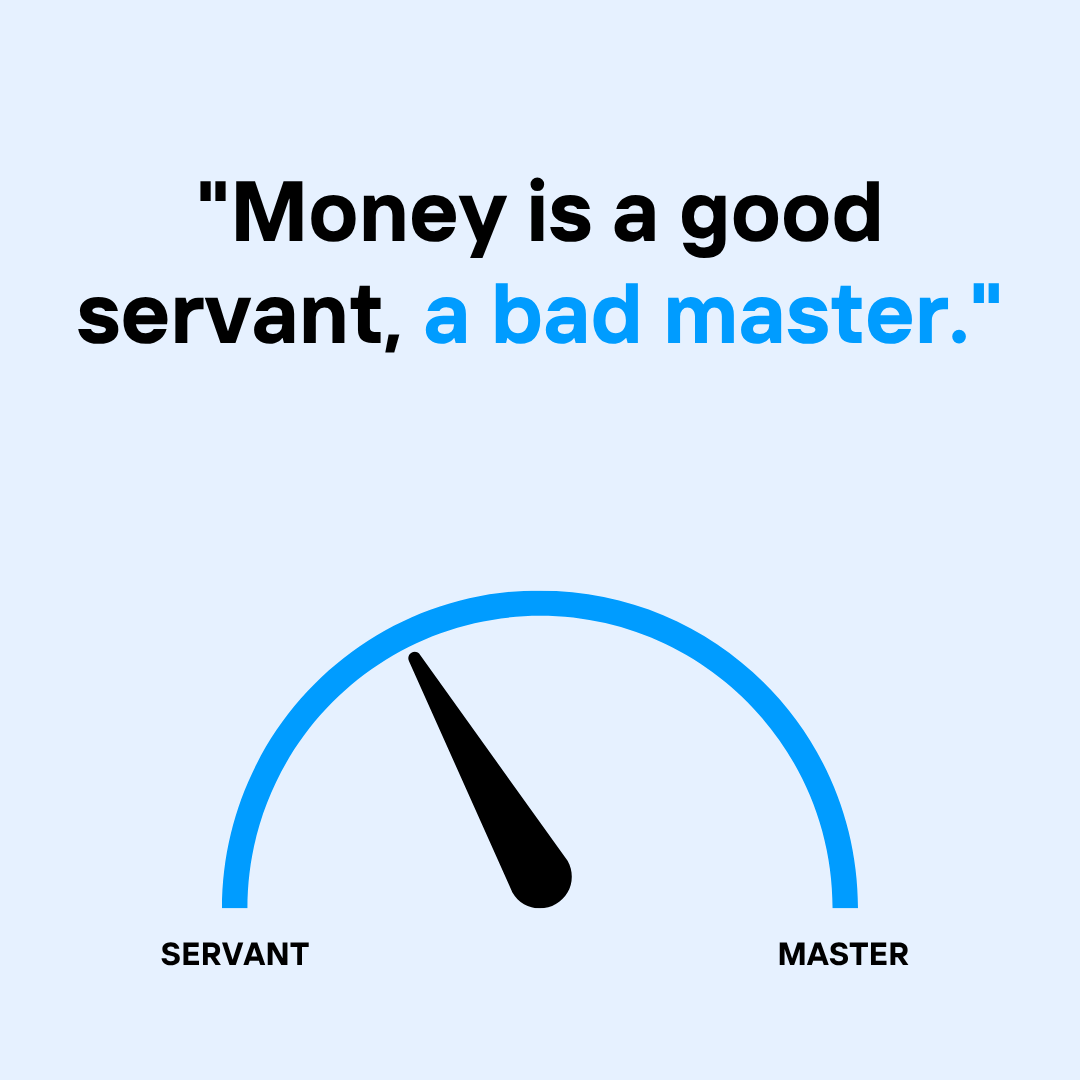 "Money is a good servant, a bad master."

SERVANT

MASTER